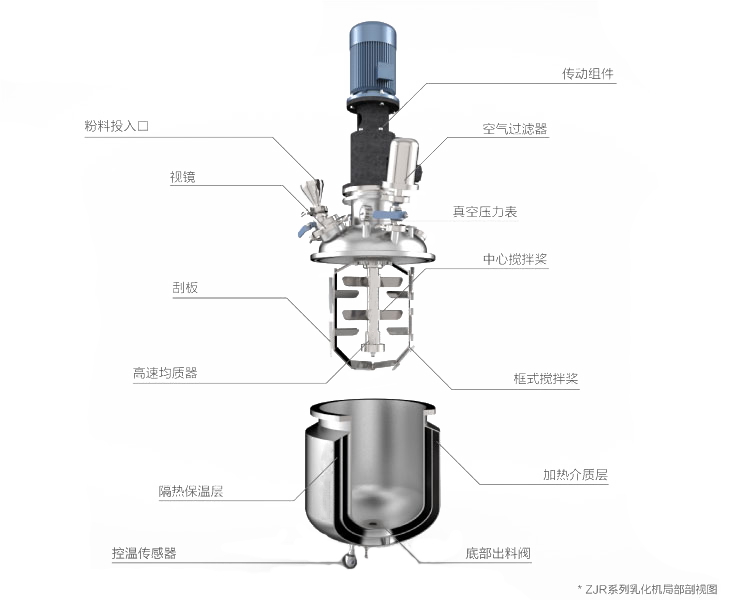 传动组件

粉料投入口

空气过滤器

视镜

真空压力表

中心搅拌桨

刮板

高速均质器

框式搅拌桨

加热介质层

隔热保温层

控温传感器

底部出料阀

* ZJR系列乳化机局部剖视图